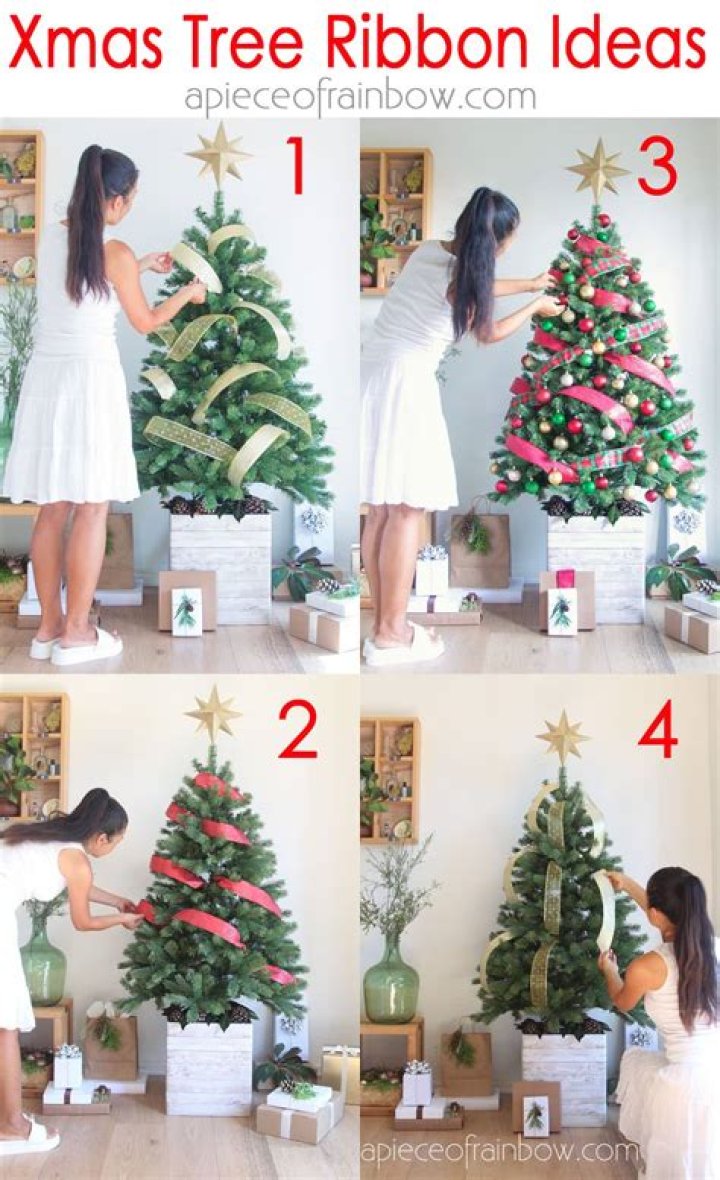 Xmas Tree Ribbon Ideas
apieceofrainbow.com

1

3

2

4

apieceofrainbow.com